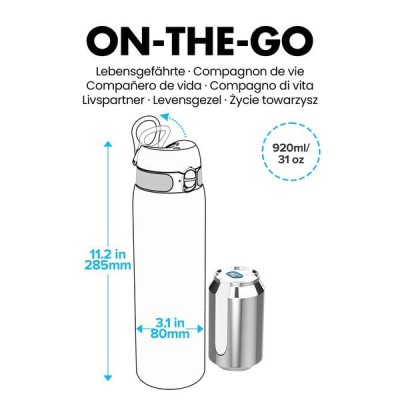 ON-THE-GO

Lebensgefährte · Compagnon de vie
Compañero de vida · Compagno di vita
Livspartner · Levensgezel · Życie towarzysz

920ml/
31 oz

11.2 in
285mm

3.1 in
80mm