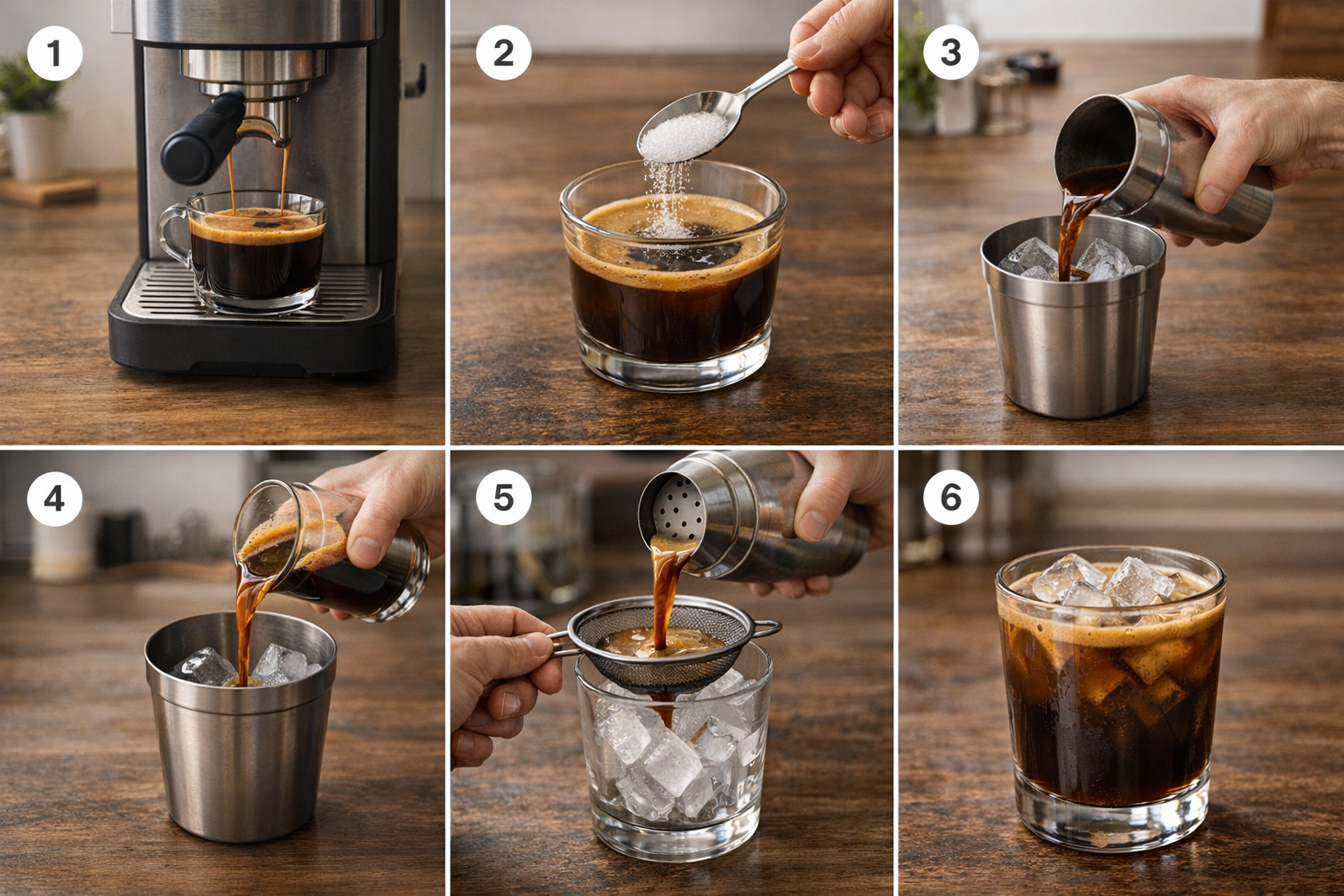 1
2
3
4
5
6